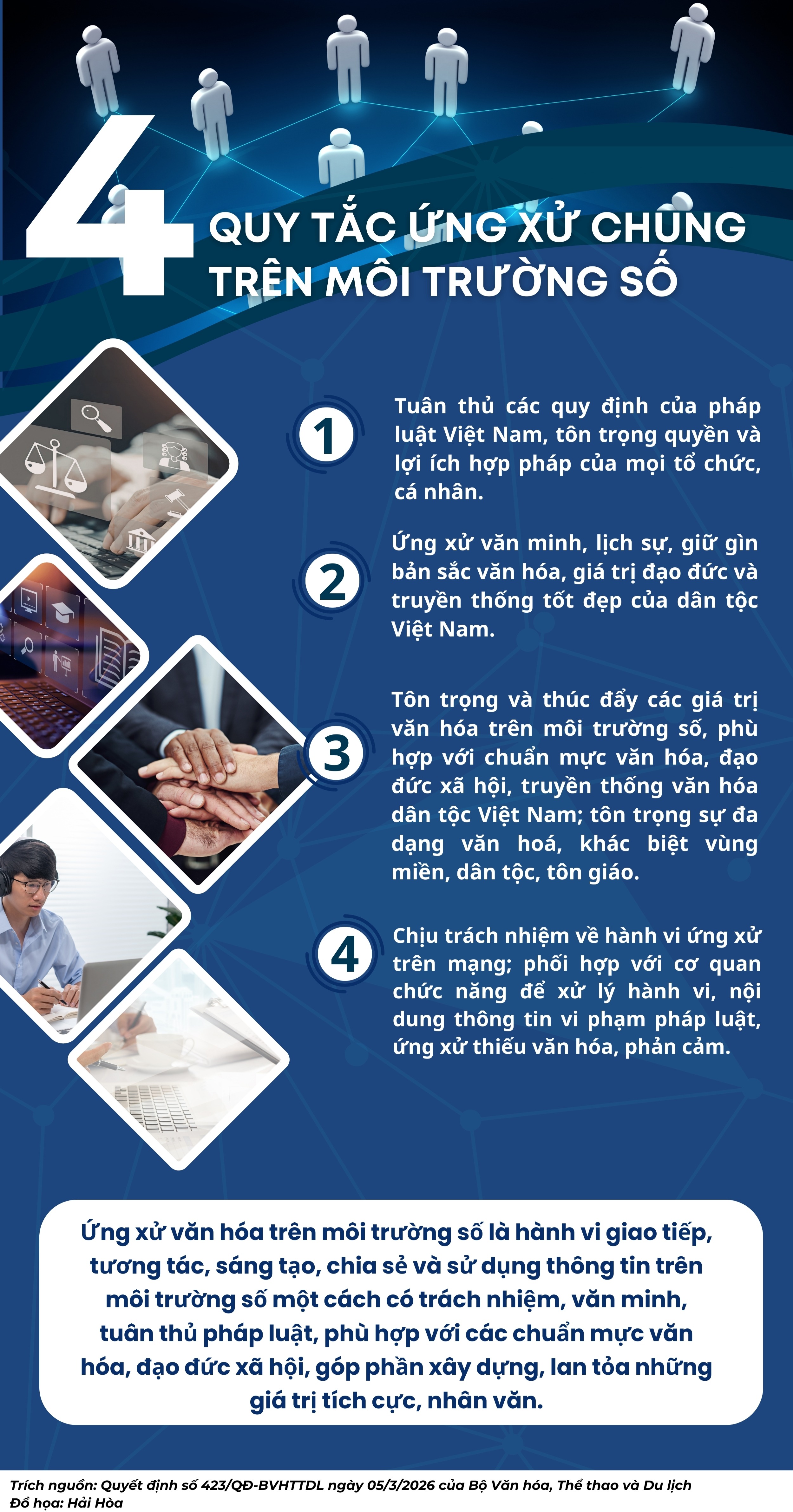 4

QUY TẮC ỨNG XỬ CHUNG TRÊN MÔI TRƯỜNG SỐ

1

Tuân thủ các quy định của pháp luật Việt Nam, tôn trọng quyền và lợi ích hợp pháp của mọi tổ chức, cá nhân.

2

Ứng xử văn minh, lịch sự, giữ gìn bản sắc văn hóa, giá trị đạo đức và truyền thống tốt đẹp của dân tộc Việt Nam.

3

Tôn trọng và thúc đẩy các giá trị văn hóa trên môi trường số, phù hợp với chuẩn mực văn hóa, đạo đức xã hội, truyền thống văn hóa dân tộc Việt Nam; tôn trọng sự đa dạng văn hoá, khác biệt vùng miền, dân tộc, tôn giáo.

4

Chịu trách nhiệm về hành vi ứng xử trên mạng; phối hợp với cơ quan chức năng để xử lý hành vi, nội dung thông tin vi phạm pháp luật, ứng xử thiếu văn hóa, phản cảm.

Ứng xử văn hóa trên môi trường số là hành vi giao tiếp, tương tác, sáng tạo, chia sẻ và sử dụng thông tin trên môi trường số một cách có trách nhiệm, văn minh, tuân thủ pháp luật, phù hợp với các chuẩn mực văn hóa, đạo đức xã hội, góp phần xây dựng, lan tỏa những giá trị tích cực, nhân văn.

Trích nguồn: Quyết định số 423/QĐ-BVHTTDL ngày 05/3/2026 của Bộ Văn hóa, Thể thao và Du lịch
Đồ họa: Hải Hòa